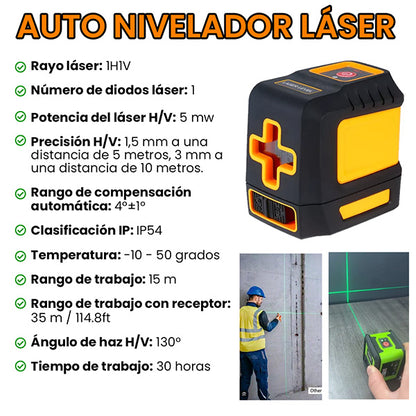 AUTO NIVELADOR LÁSER

Rayo láser: 1H1V

Número de diodos láser: 1

Potencia del láser H/V: 5 mw

Precisión H/V: 1,5 mm a una distancia de 5 metros, 3 mm a una distancia de 10 metros.

Rango de compensación automática: 4°±1°

Clasificación IP: IP54

Temperatura: -10 - 50 grados

Rango de trabajo: 15 m

Rango de trabajo con receptor: 35 m / 114.8ft

Ángulo de haz H/V: 130°

Tiempo de trabajo: 30 horas

LASER LEVEL

Other